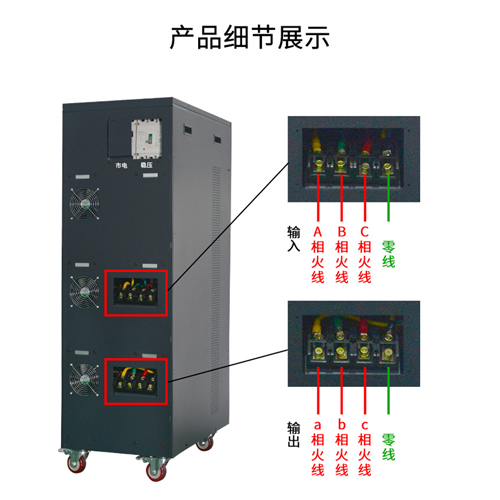 产品细节展示

市电 稳压

输入

A相火线

B相火线

C相火线

零线

输出

a相火线

b相火线

c相火线

零线